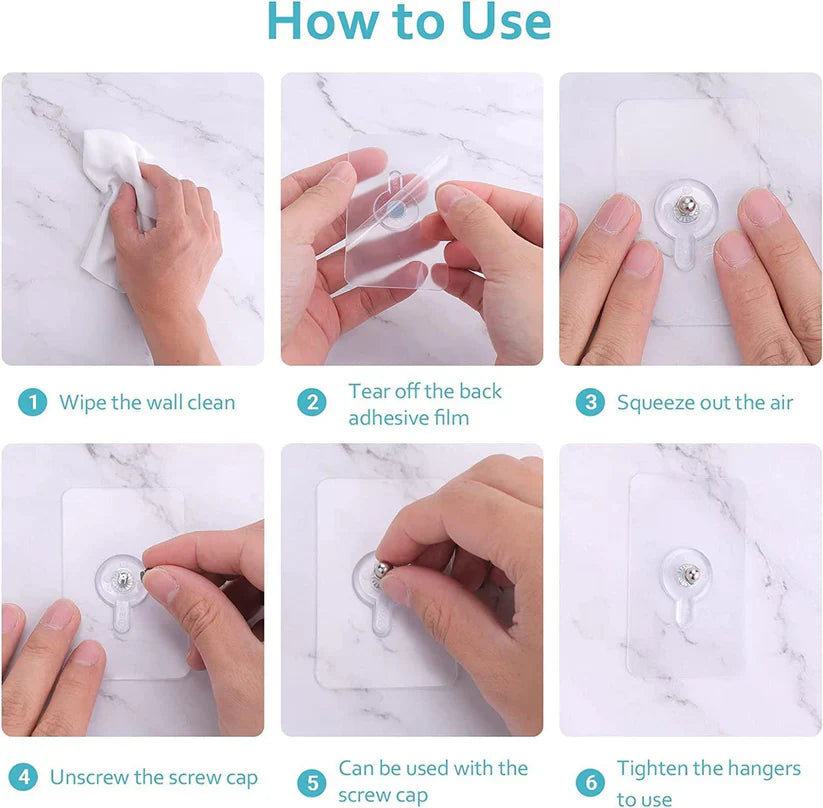 How to Use

1 Wipe the wall clean

2 Tear off the back adhesive film

3 Squeeze out the air

4 Unscrew the screw cap

5 Can be used with the screw cap

6 Tighten the hangers to use